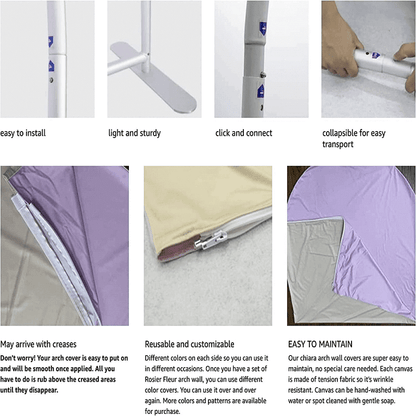 easy to install

light and sturdy

click and connect

collapsible for easy transport

May arrive with creases

Don't worry! Your arch cover is easy to put on and will be smooth once applied. All you have to do is rub above the creased areas until they disappear.

Reusable and customizable

Different colors on each side so you can use it in different occasions. Once you have a set of Rosier Fleur arch wall, you can use different color covers. You can use it over and over again. More colors and patterns are available for purchase.

EASY TO MAINTAIN

Our chiara arch wall covers are super easy to maintain, no special care needed. Each canvas is made of tension fabric so it's wrinkle resistant. Canvas can be hand-washed with water or spot cleaned with gentle soap.